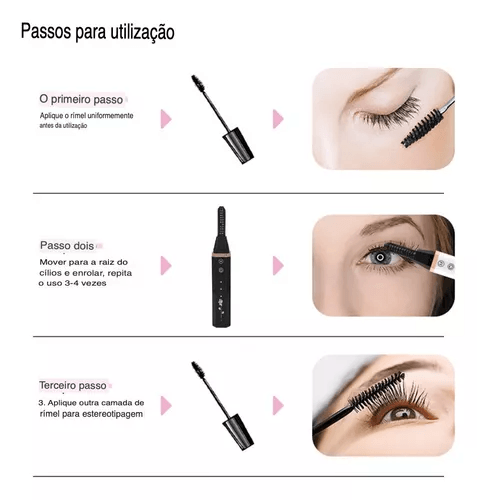 Passos para utilização

O primeiro passo

Aplique o rímel uniformemente antes da utilização

Passo dois

Mover para a raiz do cílios e enrolar, repita o uso 3-4 vezes

Terceiro passo

3. Aplique outra camada de rímel para estereotipagem